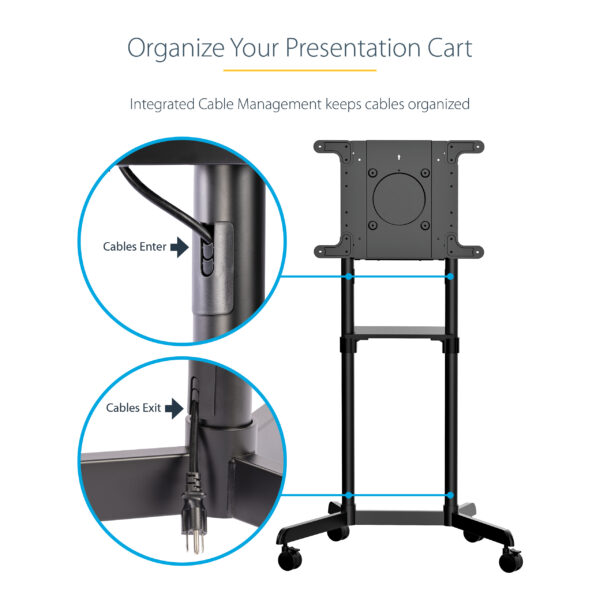 Organize Your Presentation Cart

Integrated Cable Management keeps cables organized

Cables Enter

Cables Exit