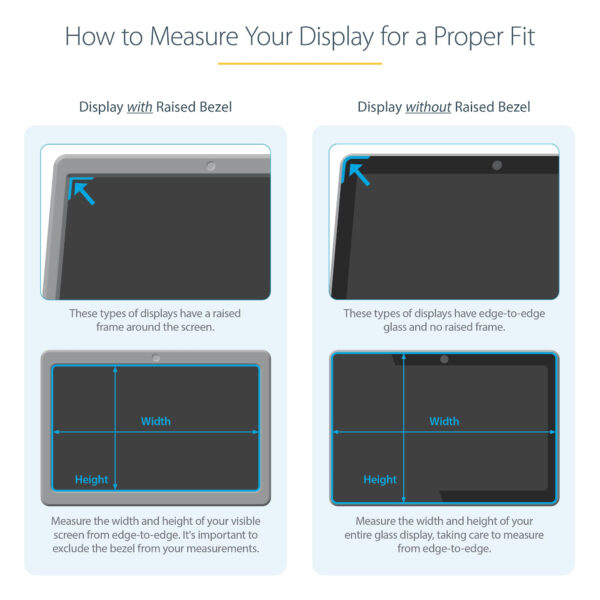 How to Measure Your Display for a Proper Fit

Display with Raised Bezel

These types of displays have a raised frame around the screen.

Width

Height

Measure the width and height of your visible screen from edge-to-edge. It's important to exclude the bezel from your measurements.

Display without Raised Bezel

These types of displays have edge-to-edge glass and no raised frame.

Width

Height

Measure the width and height of your entire glass display, taking care to measure from edge-to-edge.