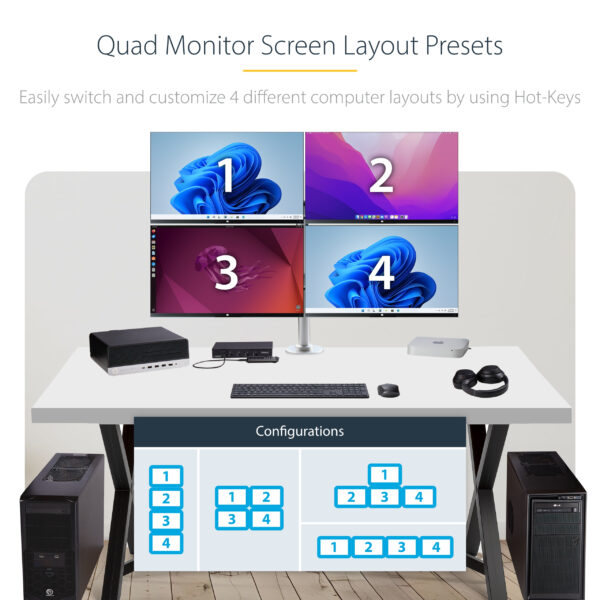 Quad Monitor Screen Layout Presets

Easily switch and customize 4 different computer layouts by using Hot-Keys

1

2

3

4

Configurations

1
2
3
4

1 2
3 4

1
2 3 4

1 2 3 4